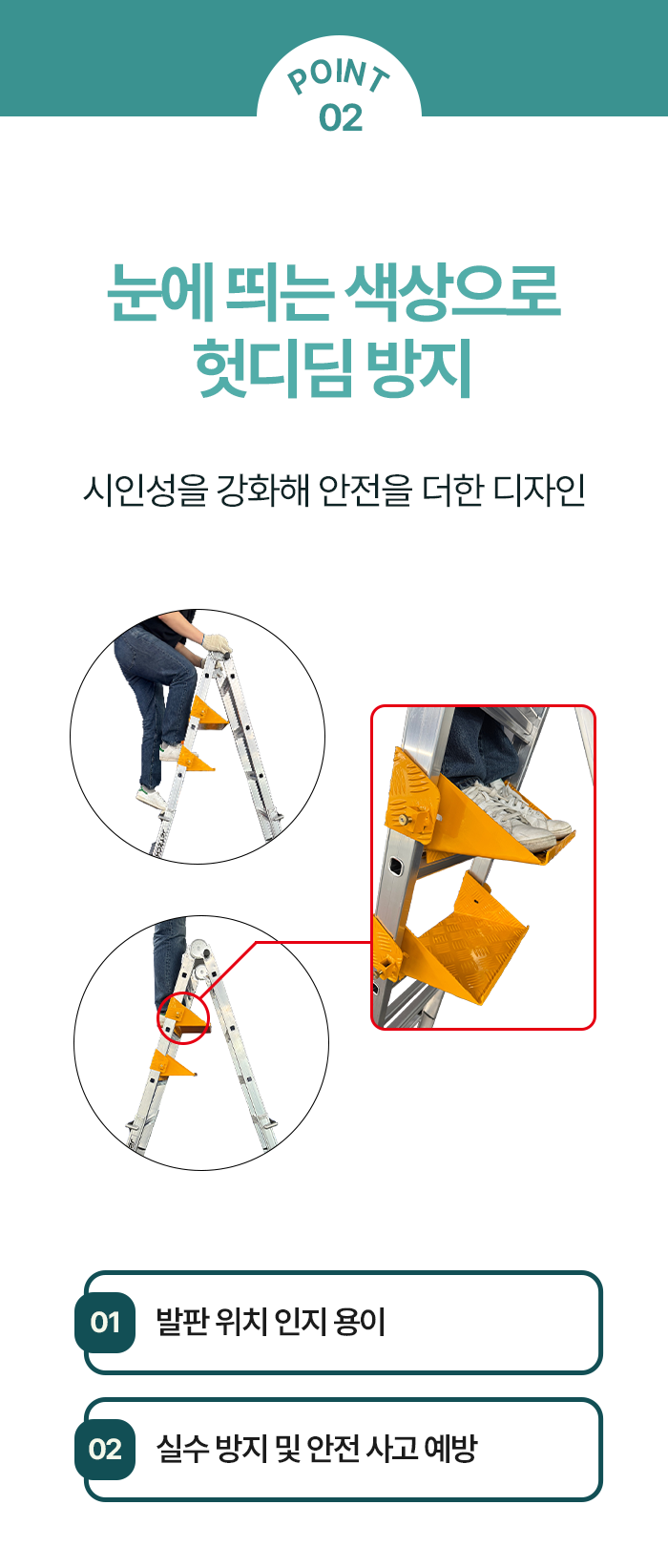 POINT
02

눈에 띄는 색상으로
헛디딤 방지

시인성을 강화해 안전을 더한 디자인

01 발판 위치 인지 용이

02 실수 방지 및 안전 사고 예방